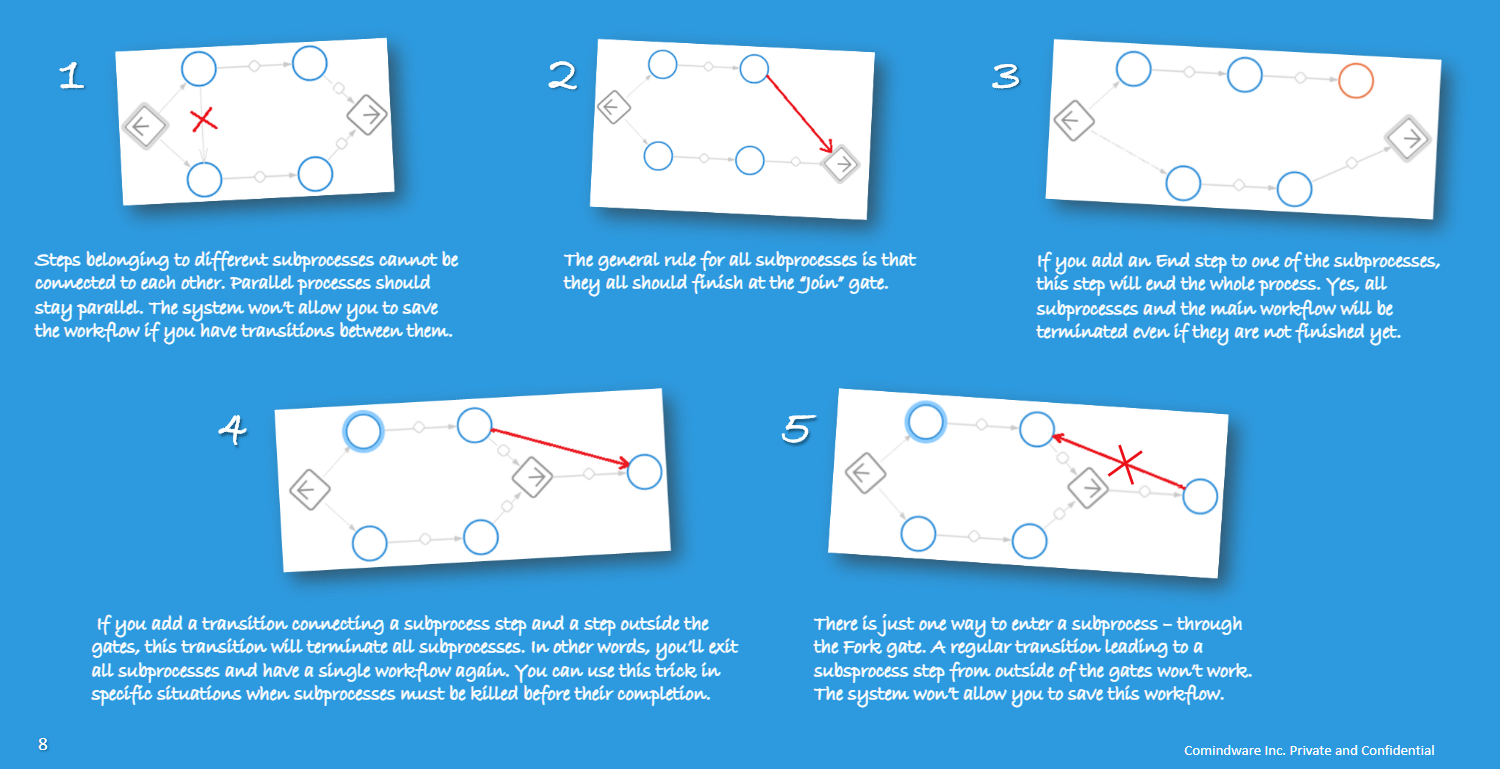 1

Steps belonging to different subprocesses cannot be connected to each other. Parallel processes should stay parallel. The system won't allow you to save the workflow if you have transitions between them.

2

The general rule for all subprocesses is that they all should finish at the "Join" gate.

3

If you add an End step to one of the subprocesses, this step will end the whole process. Yes, all subprocesses and the main workflow will be terminated even if they are not finished yet.

4

If you add a transition connecting a subprocess step and a step outside the gates, this transition will terminate all subprocesses. In other words, you'll exit all subprocesses and have a single workflow again. You can use this trick in specific situations when subprocesses must be killed before their completion.

5

There is just one way to enter a subprocess – through the Fork gate. A regular transition leading to a subsprocess step from outside of the gates won't work. The system won't allow you to save this workflow.

8

Comindware Inc. Private and Confidential